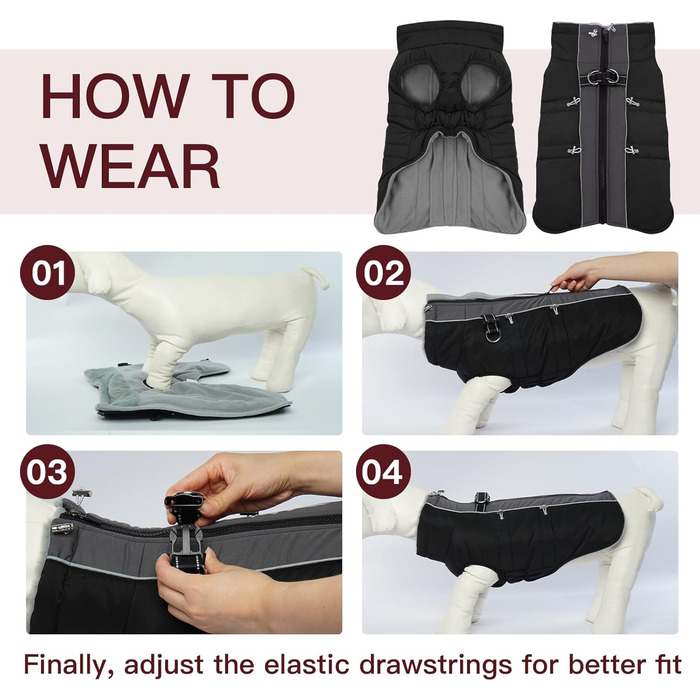 HOW TO WEAR

01

02

03

04

Finally, adjust the elastic drawstrings for better fit