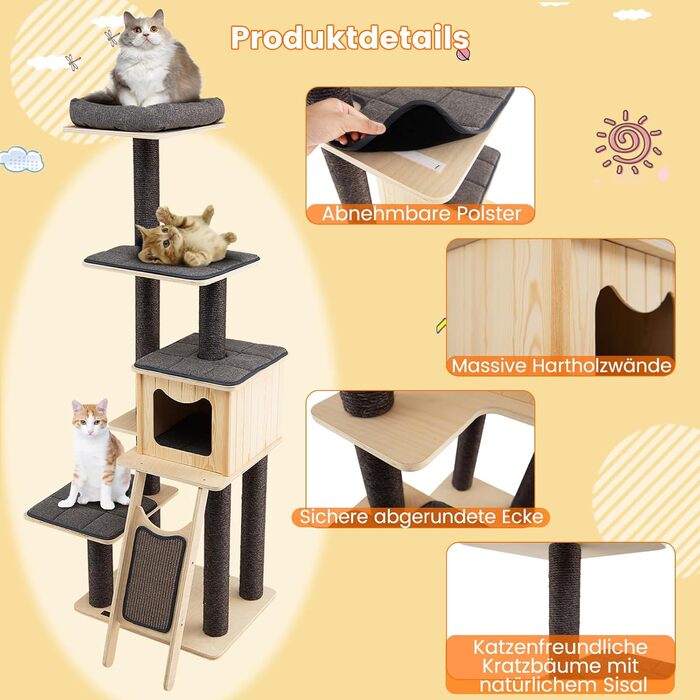 Produktdetails

Abnehmbare Polster

Massive Hartholzwände

Sichere abgerundete Ecke

Katzenfreundliche Kratzbäume mit natürlichem Sisal