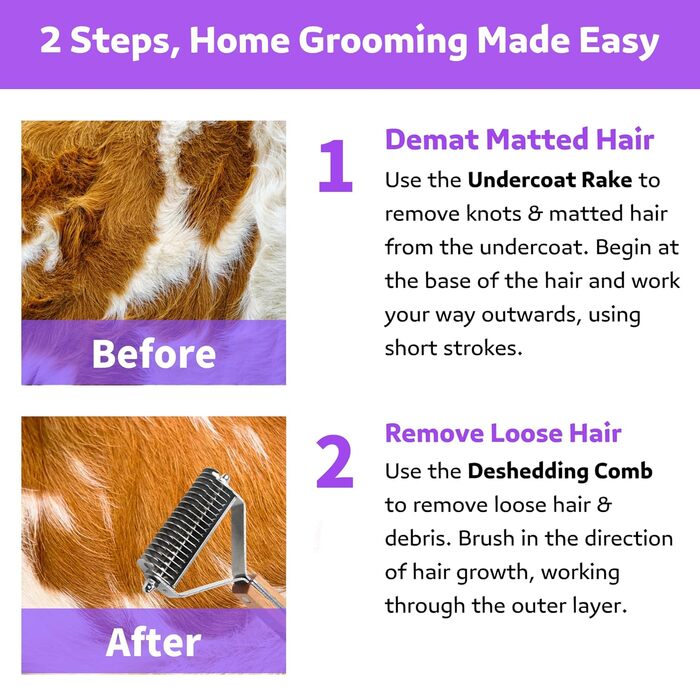 2 Steps, Home Grooming Made Easy

Before

1

Demat Matted Hair

Use the Undercoat Rake to remove knots & matted hair from the undercoat. Begin at the base of the hair and work your way outwards, using short strokes.

After

2

Remove Loose Hair

Use the Deshedding Comb to remove loose hair & debris. Brush in the direction of hair growth, working through the outer layer.