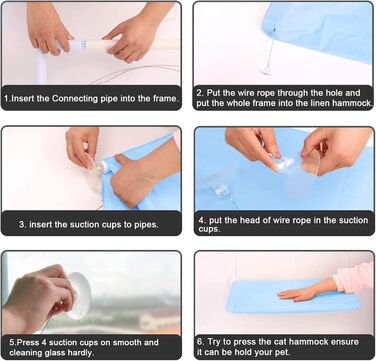 1.Insert the Connecting pipe into the frame.

2. Put the wire rope through the hole and put the whole frame into the linen hammock.

3. insert the suction cups to pipes.

4. put the head of wire rope in the suction cups.

5.Press 4 suction cups on smooth and cleaning glass hardly.

6. Try to press the cat hammock ensure it can be hold your pet.