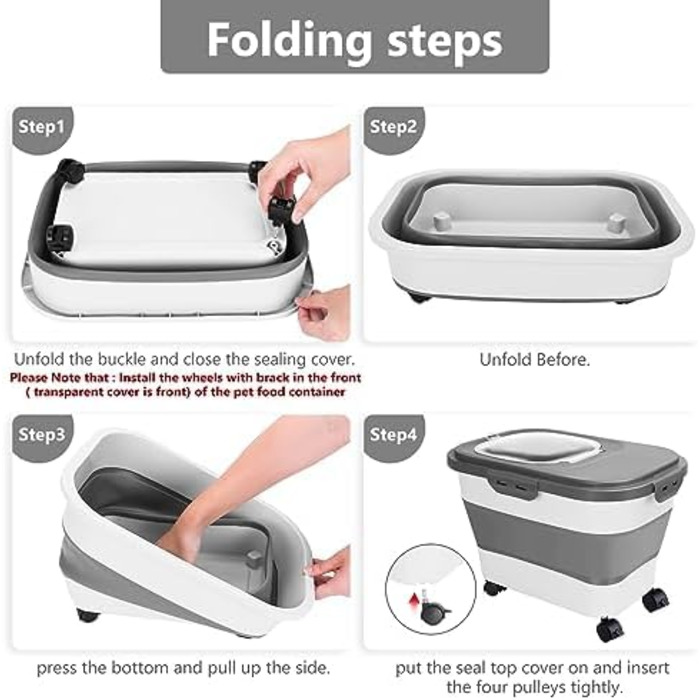 Folding steps

Step1

Unfold the buckle and close the sealing cover.
Please Note that : Install the wheels with brack in the front ( transparent cover is front) of the pet food container

Step2

Unfold Before.

Step3

press the bottom and pull up the side.

Step4

put the seal top cover on and insert the four pulleys tightly.