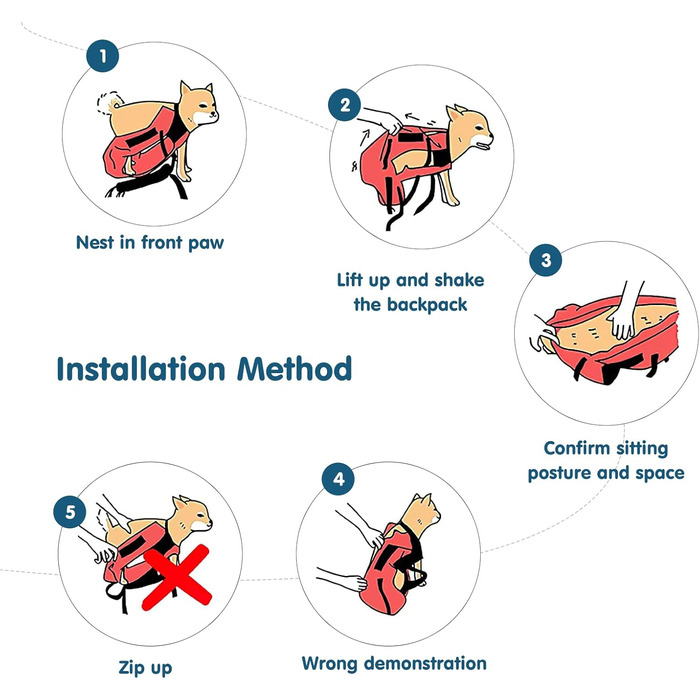 1
Nest in front paw

2
Lift up and shake the backpack

3
Confirm sitting posture and space

Installation Method

5
Zip up

4
Wrong demonstration