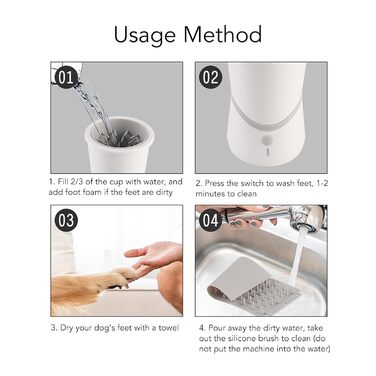 Usage Method

01

1. Fill 2/3 of the cup with water, and add foot foam if the feet are dirty

02

2. Press the switch to wash feet, 1-2 minutes to clean

03

3. Dry your dog's feet with a towel

04

4. Pour away the dirty water, take out the silicone brush to clean (do not put the machine into the water)