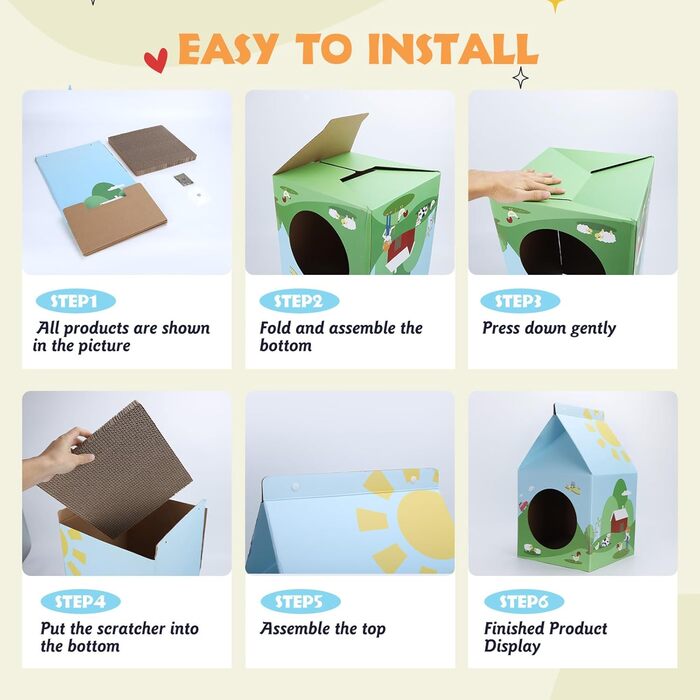 EASY TO INSTALL

STEP1
All products are shown in the picture

STEP2
Fold and assemble the bottom

STEP3
Press down gently

STEP4
Put the scratcher into the bottom

STEP5
Assemble the top

STEP6
Finished Product Display