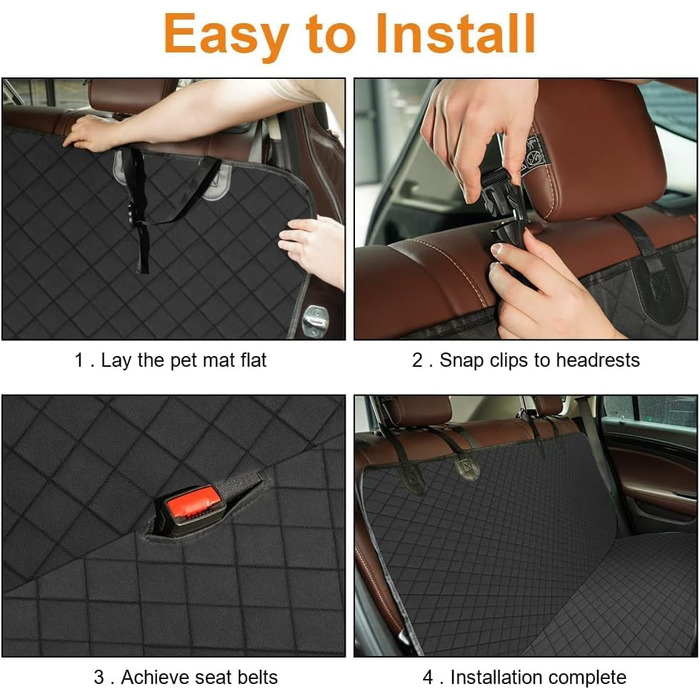 Easy to Install

1 . Lay the pet mat flat

2 . Snap clips to headrests

3 . Achieve seat belts

4 . Installation complete