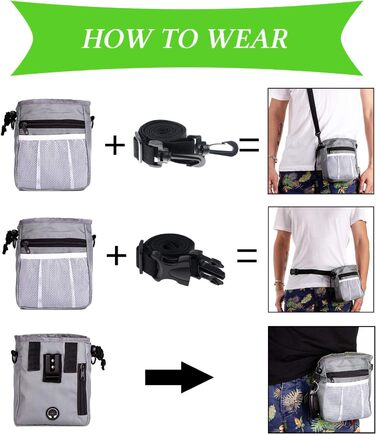 HOW TO WEAR

+ =

+ =