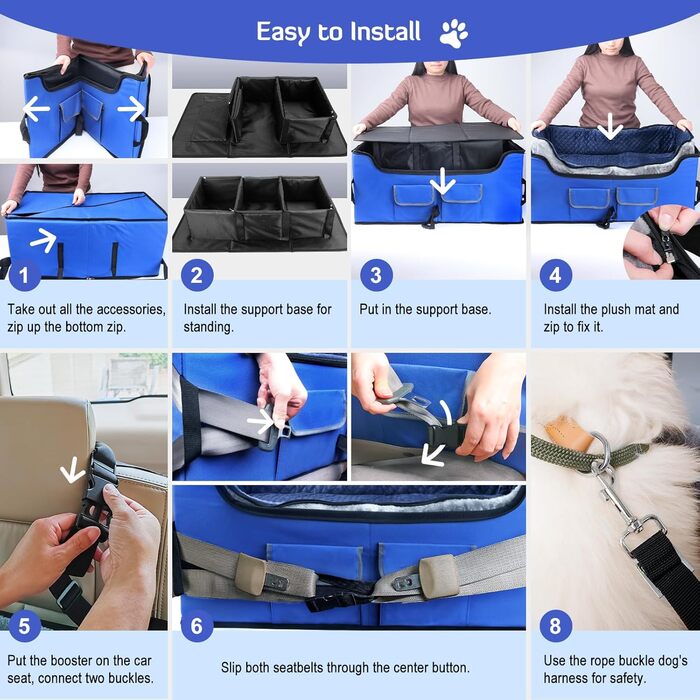 Easy to Install

1
Take out all the accessories, zip up the bottom zip.

2
Install the support base for standing.

3
Put in the support base.

4
Install the plush mat and zip to fix it.

5
Put the booster on the car seat, connect two buckles.

6
Slip both seatbelts through the center button.

8
Use the rope buckle dog's harness for safety.