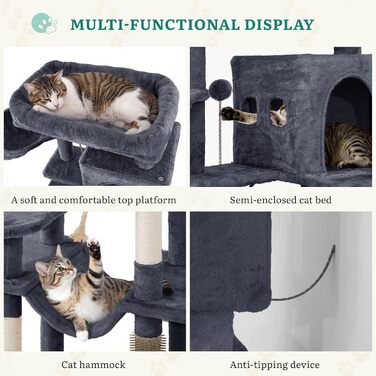 MULTI-FUNCTIONAL DISPLAY

A soft and comfortable top platform

Semi-enclosed cat bed

Cat hammock

Anti-tipping device