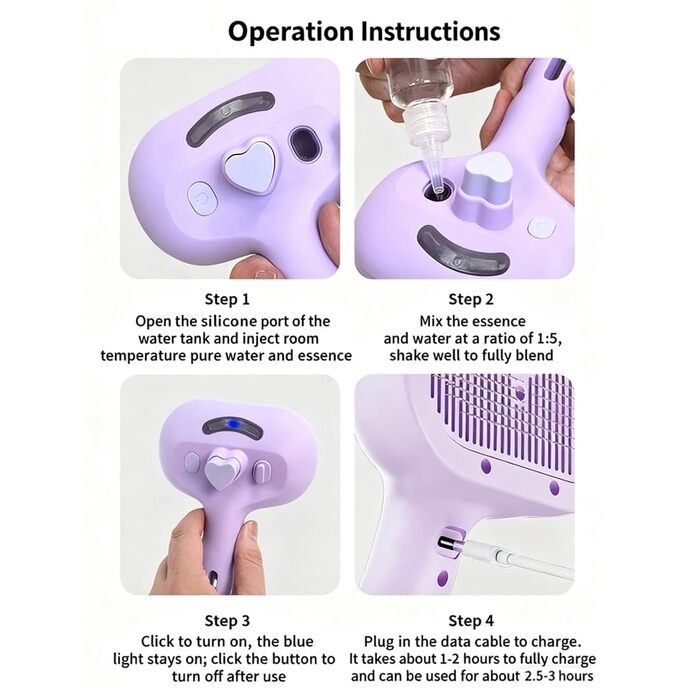 Operation Instructions

Step 1
Open the silicone port of the water tank and inject room temperature pure water and essence

Step 2
Mix the essence and water at a ratio of 1:5, shake well to fully blend

Step 3
Click to turn on, the blue light stays on; click the button to turn off after use

Step 4
Plug in the data cable to charge. It takes about 1-2 hours to fully charge and can be used for about 2.5-3 hours